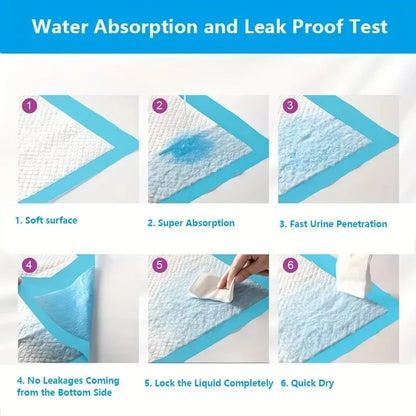 Water Absorption and Leak Proof Test

1

2

3

1. Soft surface

2. Super Absorption

3. Fast Urine Penetration

4

5

6

4. No Leakages Coming from the Bottom Side

5. Lock the Liquid Completely

6. Quick Dry