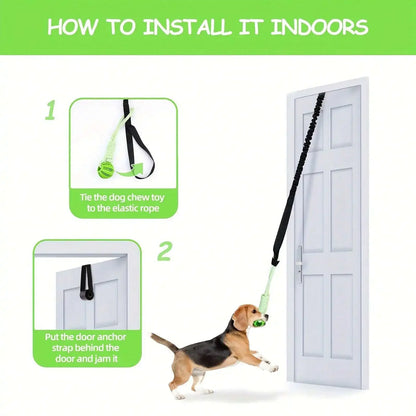 HOW TO INSTALL IT INDOORS

1

Tie the dog chew toy to the elastic rope

2

Put the door anchor strap behind the door and jam it